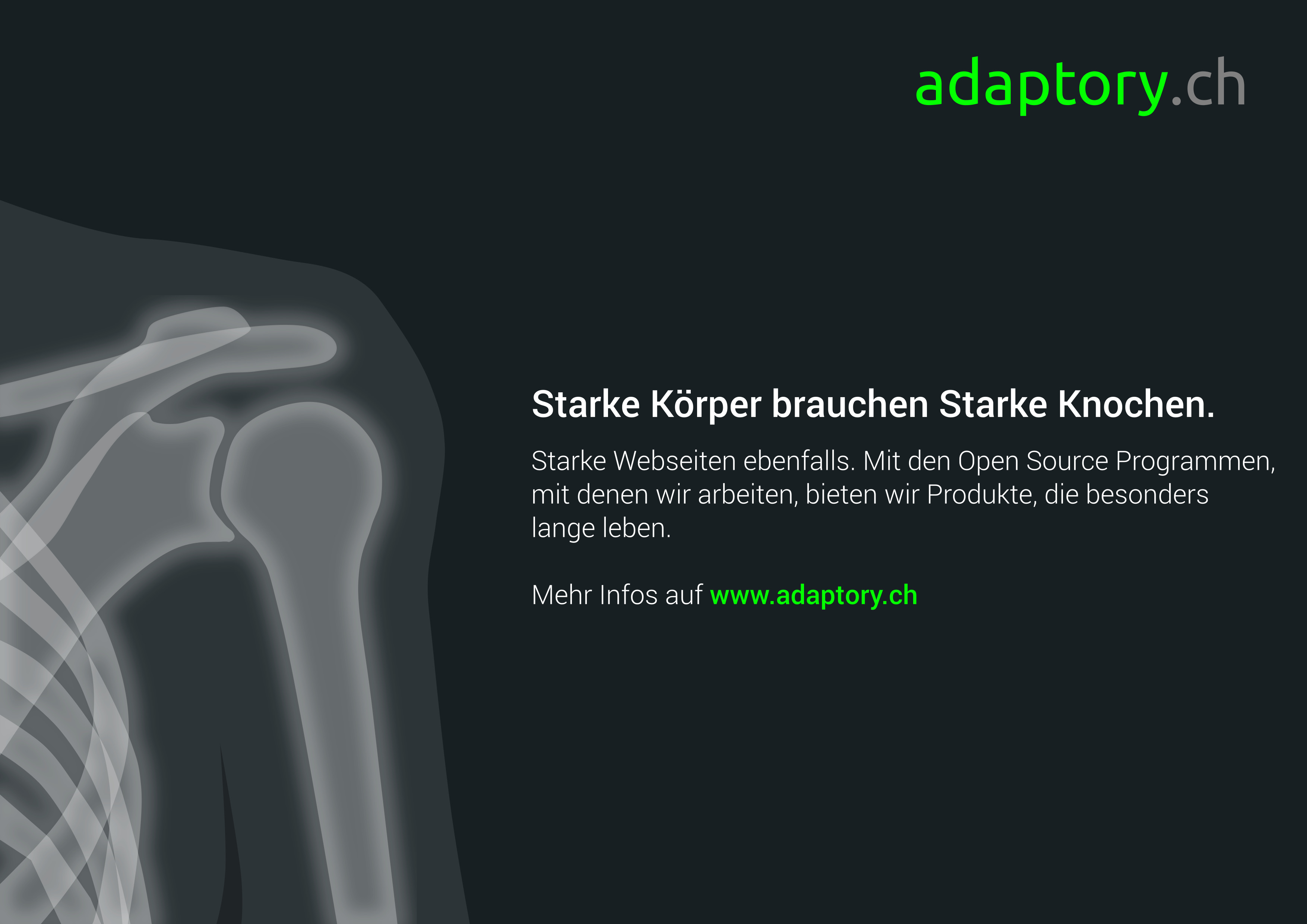 adaptory.ch

Starke Körper brauchen Starke Knochen.

Starke Webseiten ebenfalls. Mit den Open Source Programmen, mit denen wir arbeiten, bieten wir Produkte, die besonders lange leben.

Mehr Infos auf www.adaptory.ch