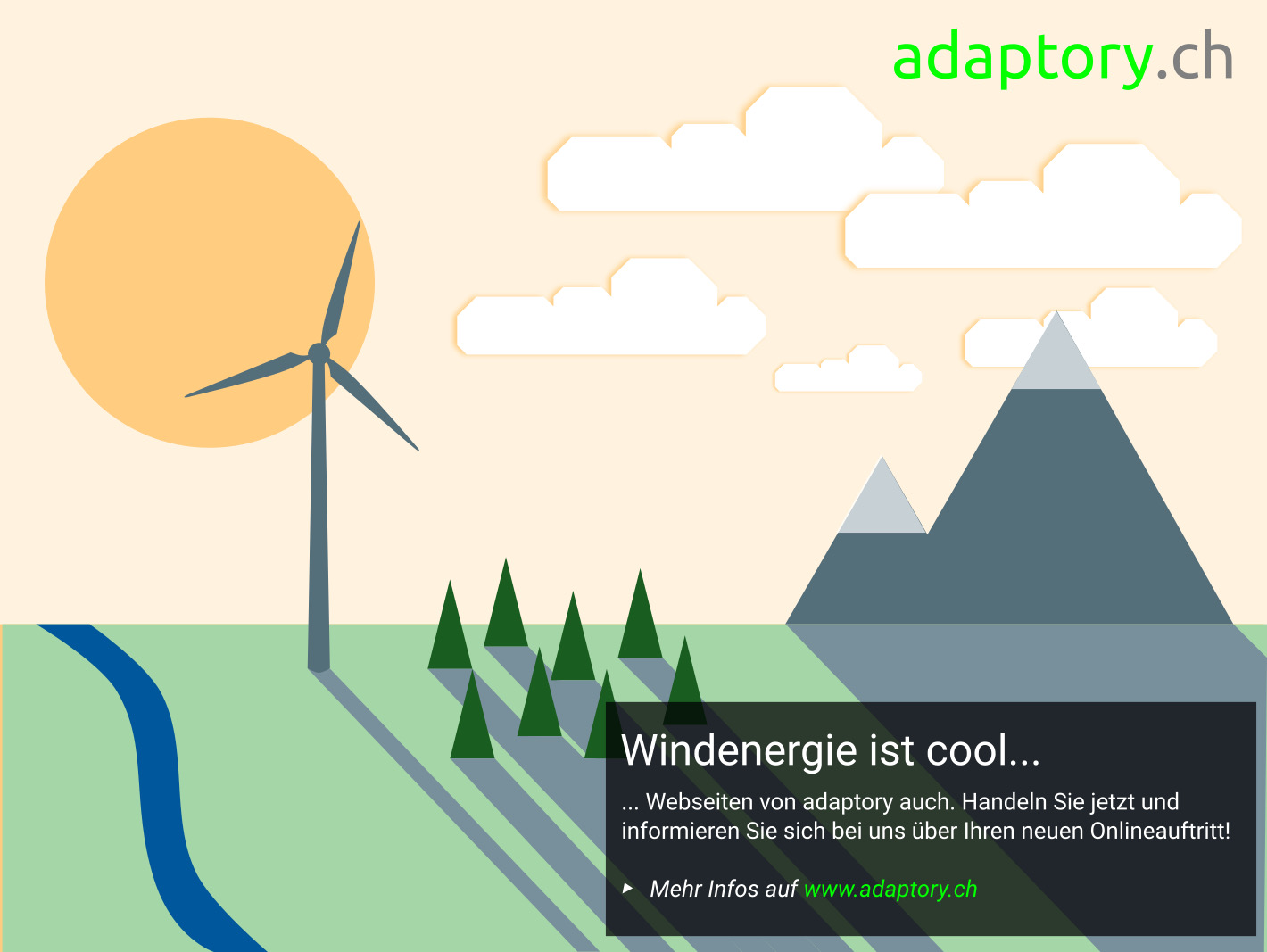 adaptory.ch

Windenergie ist cool...

... Webseiten von adaptory auch. Handeln Sie jetzt und informieren Sie sich bei uns über Ihren neuen Onlineauftritt!

▸ Mehr Infos auf www.adaptory.ch