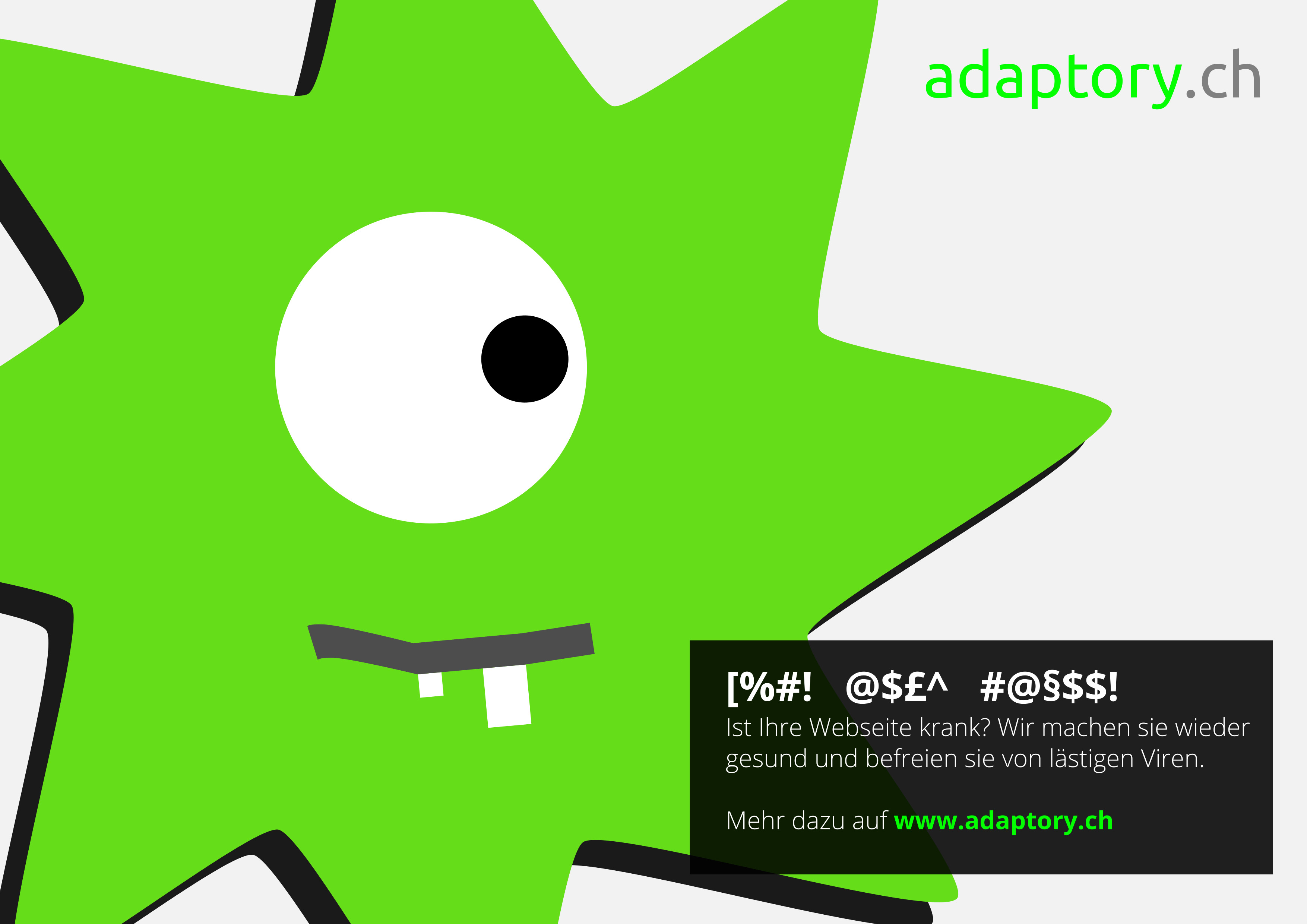 adaptory.ch

[%#! @$£^ #@§$$!
Ist Ihre Webseite krank? Wir machen sie wieder gesund und befreien sie von lästigen Viren.

Mehr dazu auf www.adaptory.ch