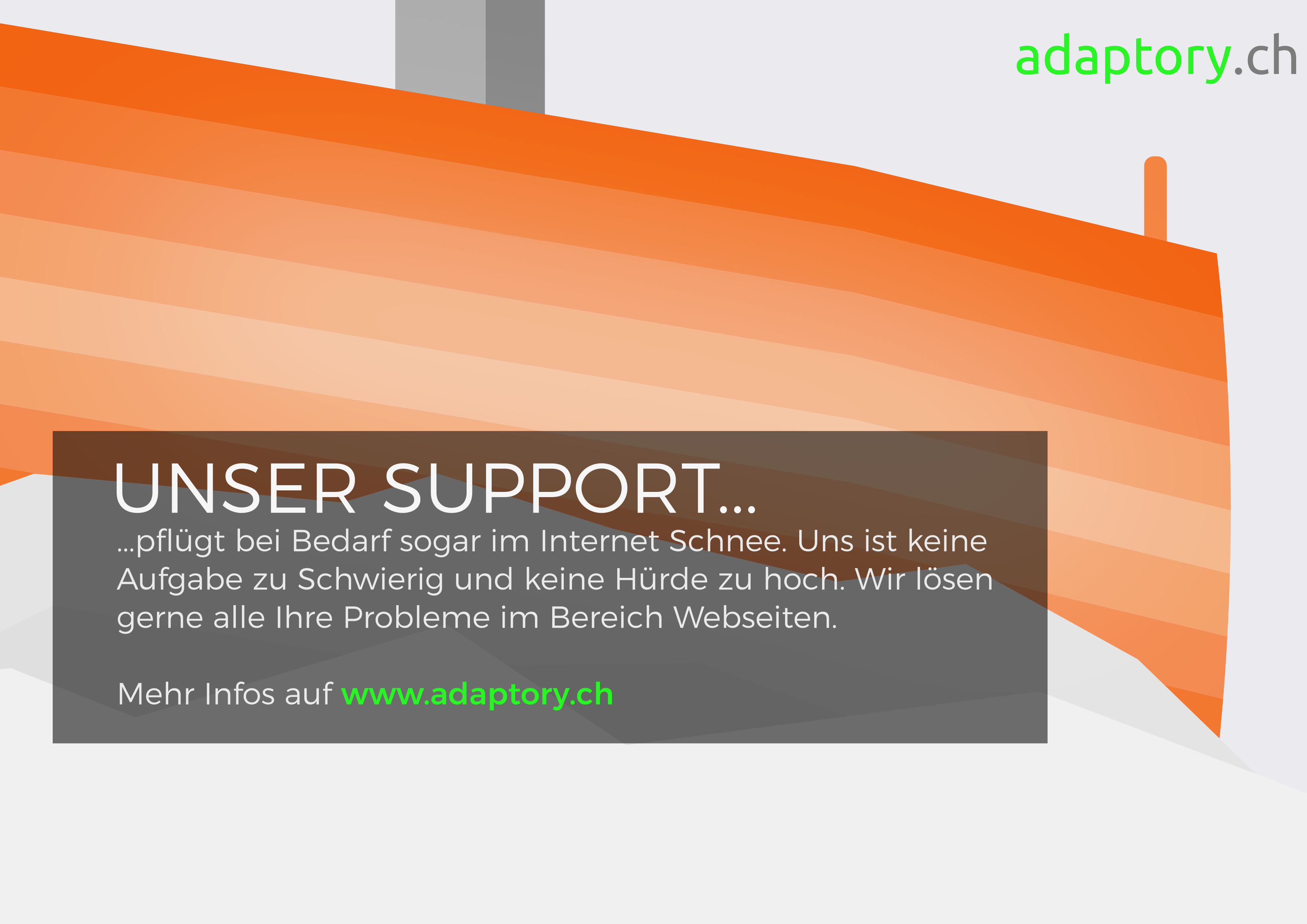 adaptory.ch

UNSER SUPPORT...

...pflügt bei Bedarf sogar im Internet Schnee. Uns ist keine Aufgabe zu Schwierig und keine Hürde zu hoch. Wir lösen gerne alle Ihre Probleme im Bereich Webseiten.

Mehr Infos auf www.adaptory.ch