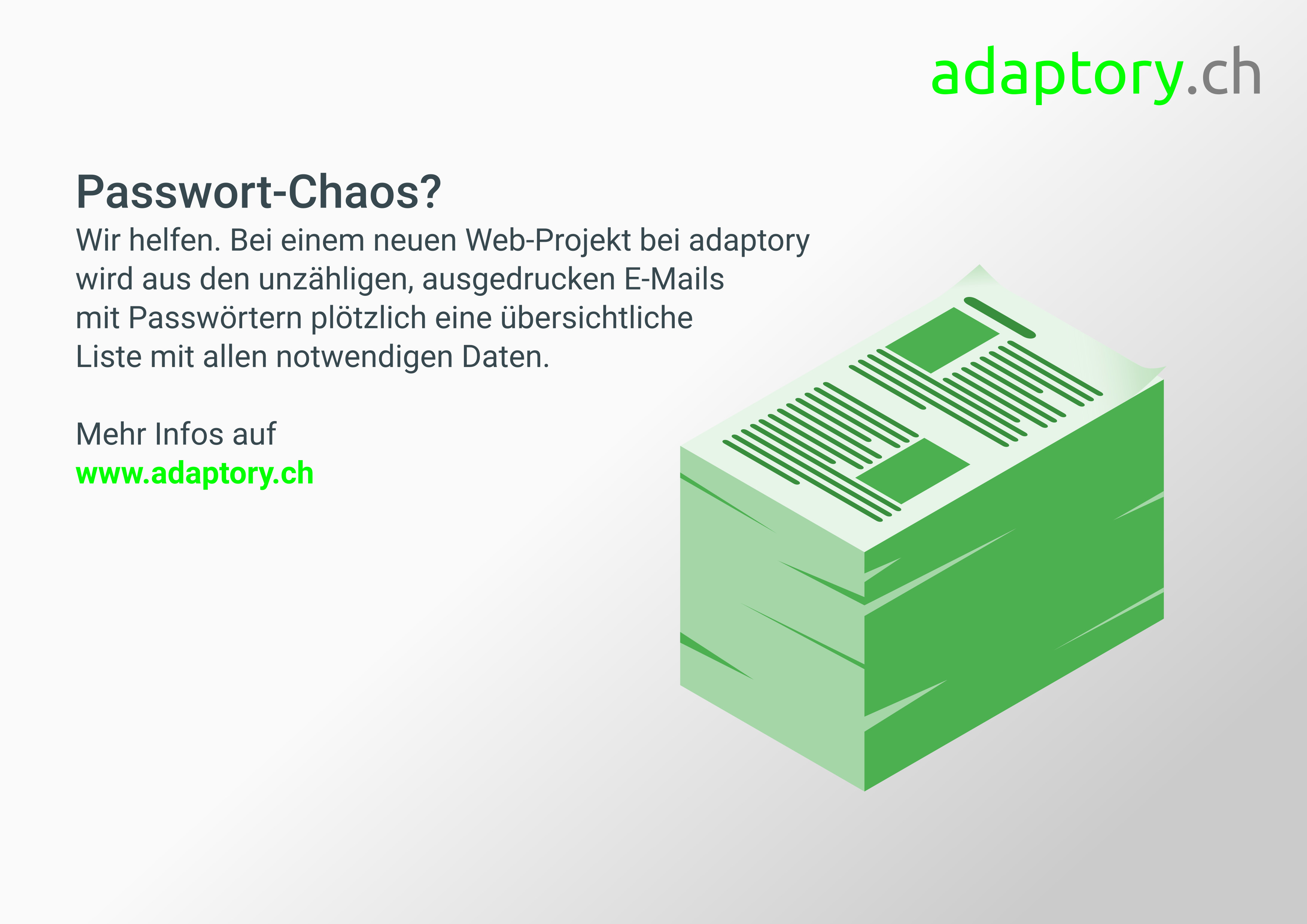 adaptory.ch

Passwort-Chaos?

Wir helfen. Bei einem neuen Web-Projekt bei adaptory wird aus den unzähligen, ausgedrucken E-Mails mit Passwörtern plötzlich eine übersichtliche Liste mit allen notwendigen Daten.

Mehr Infos auf
www.adaptory.ch