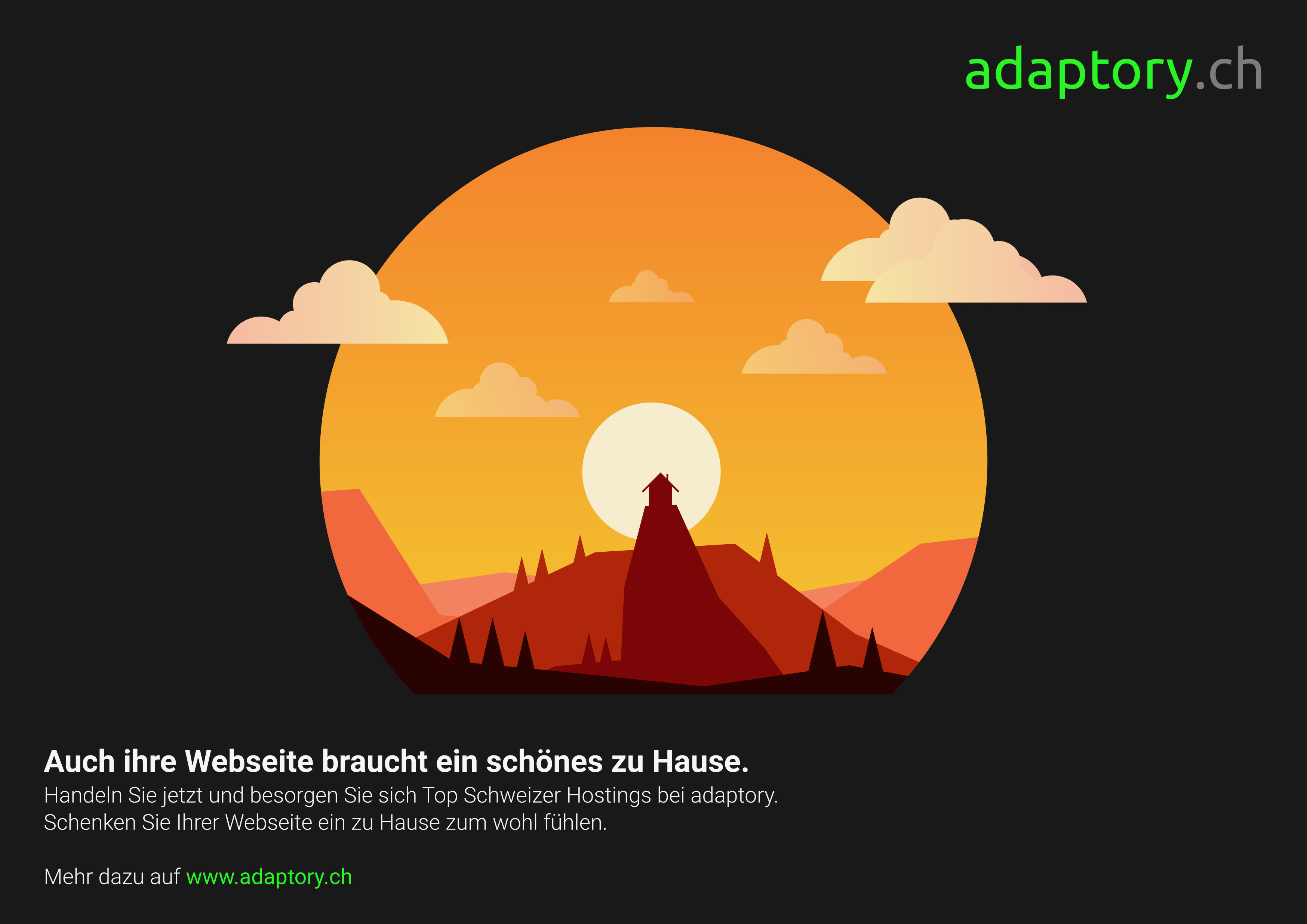 adaptory.ch

Auch ihre Webseite braucht ein schönes zu Hause.
Handeln Sie jetzt und besorgen Sie sich Top Schweizer Hostings bei adaptory. Schenken Sie Ihrer Webseite ein zu Hause zum wohl fühlen.

Mehr dazu auf www.adaptory.ch