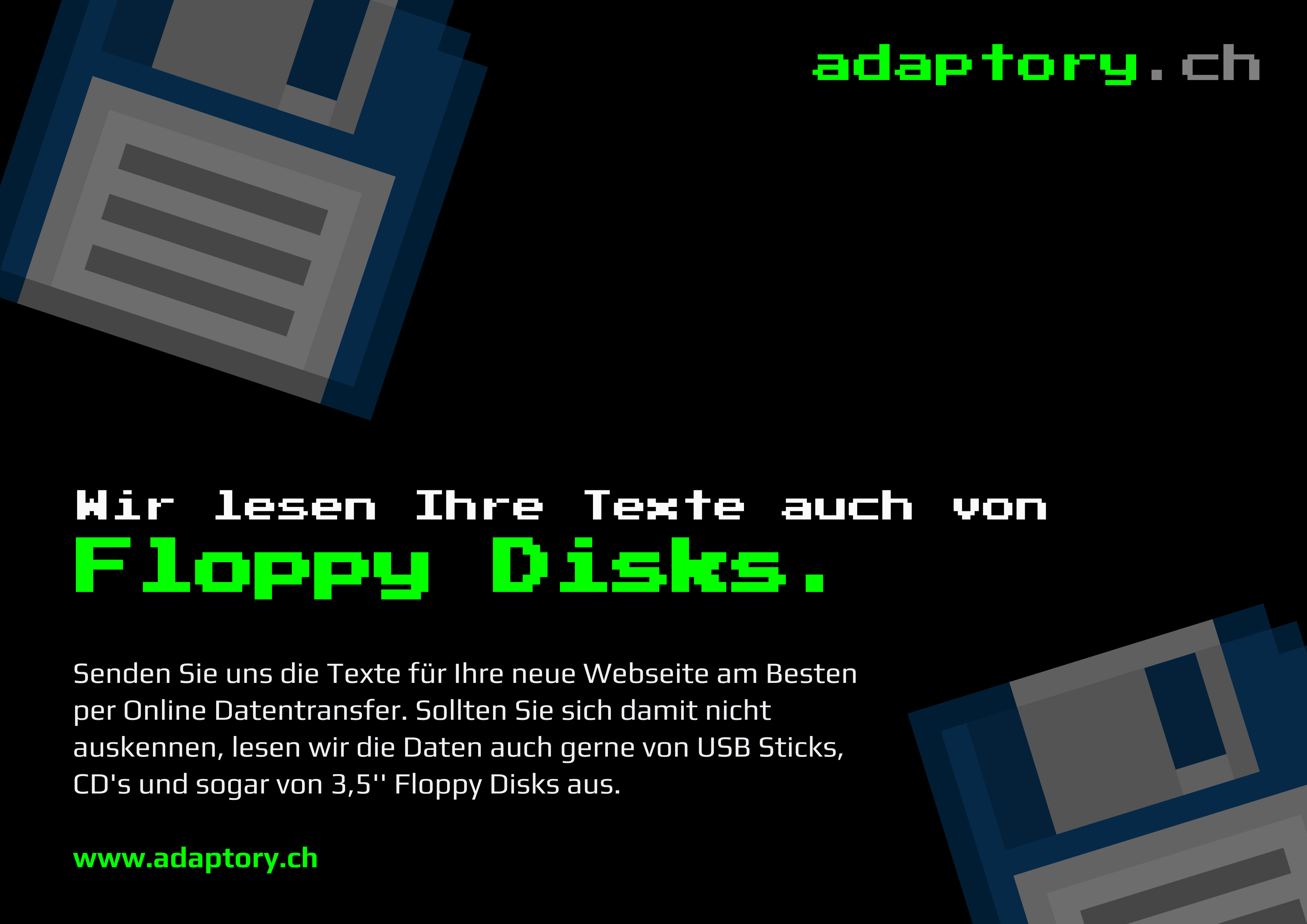 adaptory.ch

Wir lesen Ihre Texte auch von
Floppy Disks.

Senden Sie uns die Texte für Ihre neue Webseite am Besten per Online Datentransfer. Sollten Sie sich damit nicht auskennen, lesen wir die Daten auch gerne von USB Sticks, CD's und sogar von 3,5'' Floppy Disks aus.

www.adaptory.ch