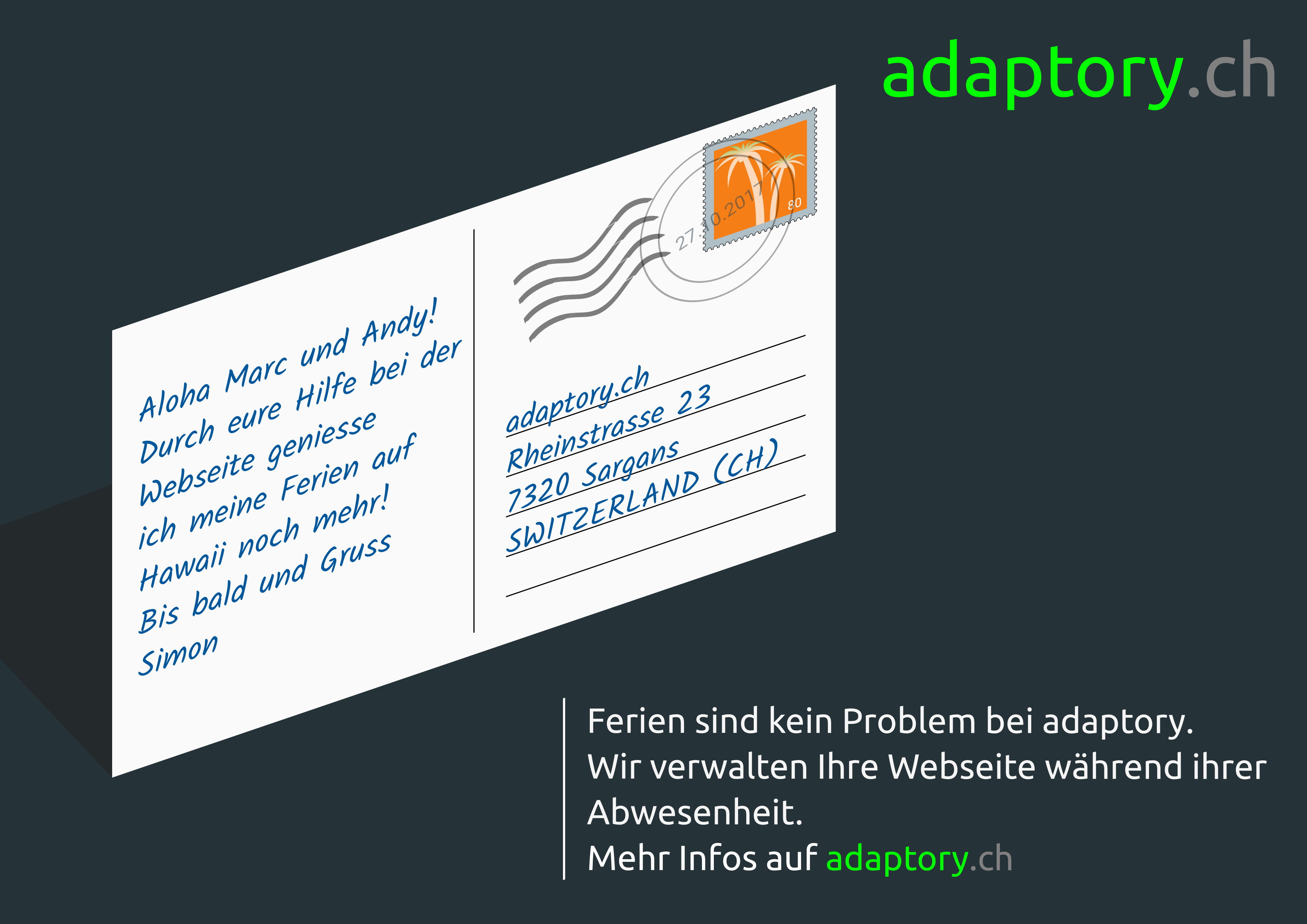 adaptory.ch

Aloha Marc und Andy!
Durch eure Hilfe bei der Webseite geniesse ich meine Ferien auf Hawaii noch mehr!
Bis bald und Gruss
Simon

27.10.2017

80

adaptory.ch
Rheinstrasse 23
7320 Sargans
SWITZERLAND (CH)

Ferien sind kein Problem bei adaptory.
Wir verwalten Ihre Webseite während ihrer Abwesenheit.
Mehr Infos auf adaptory.ch