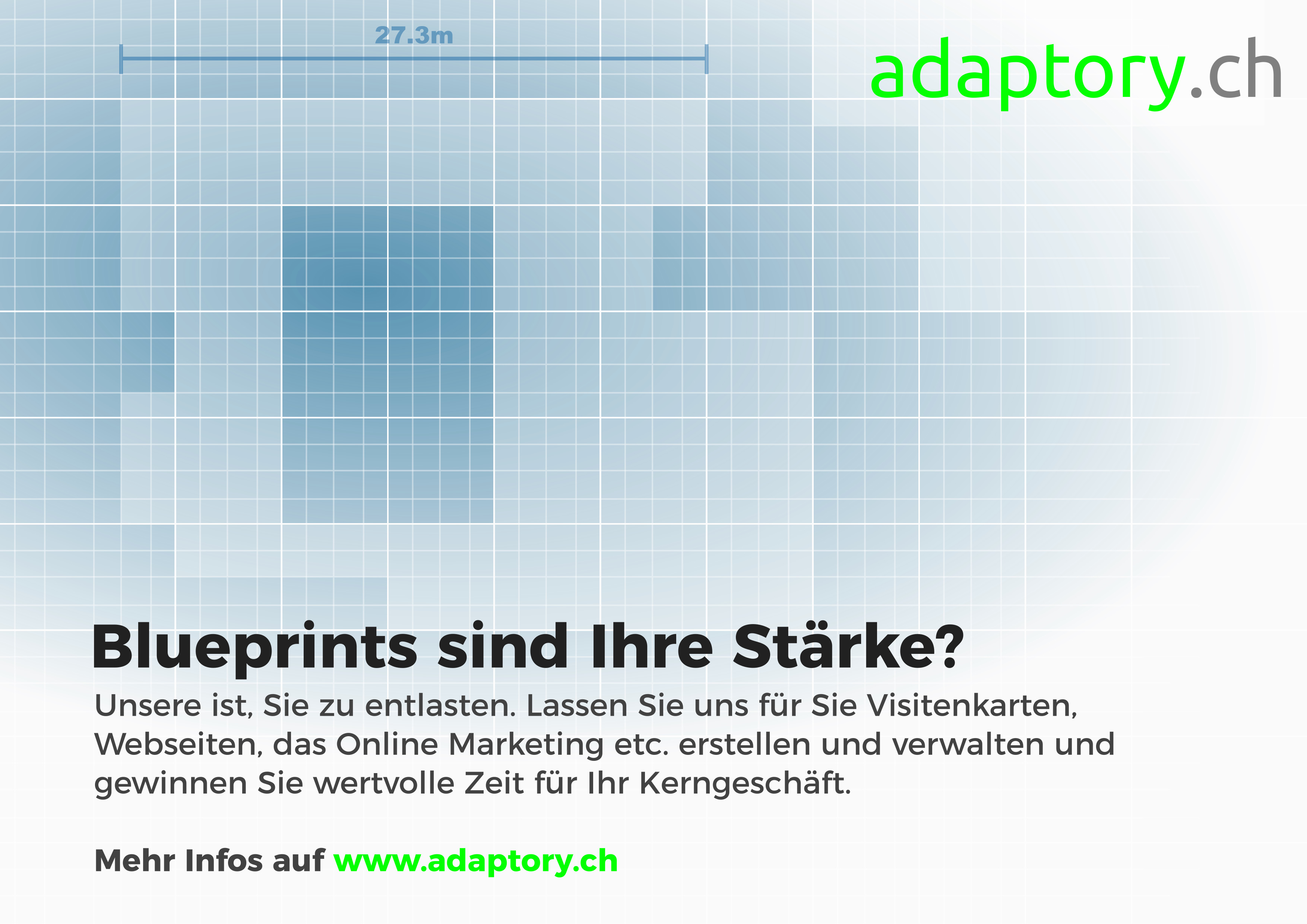 27.3m

adaptory.ch

Blueprints sind Ihre Stärke?

Unsere ist, Sie zu entlasten. Lassen Sie uns für Sie Visitenkarten, Webseiten, das Online Marketing etc. erstellen und verwalten und gewinnen Sie wertvolle Zeit für Ihr Kerngeschäft.

Mehr Infos auf www.adaptory.ch