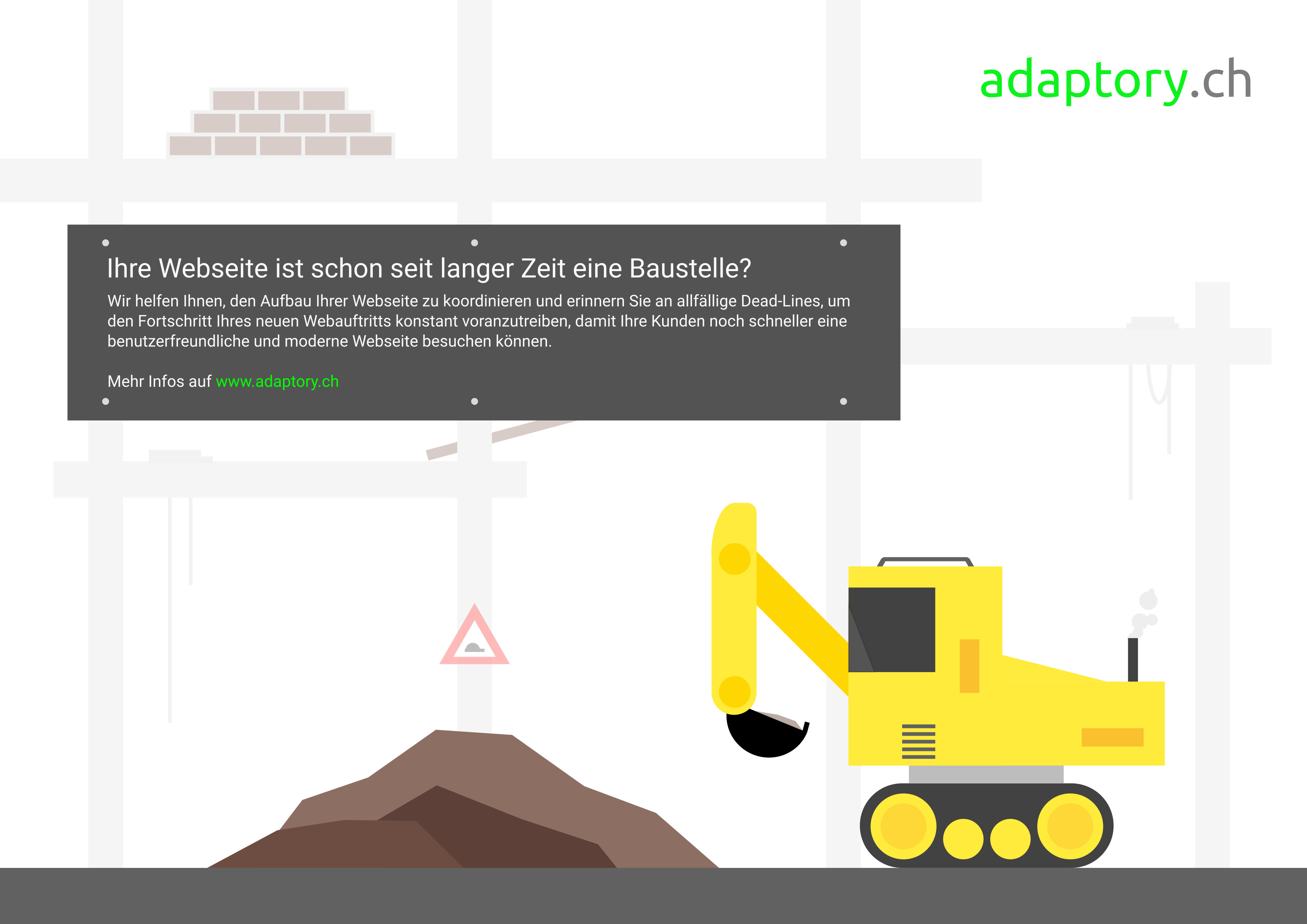 adaptory.ch

Ihre Webseite ist schon seit langer Zeit eine Baustelle?

Wir helfen Ihnen, den Aufbau Ihrer Webseite zu koordinieren und erinnern Sie an allfällige Dead-Lines, um den Fortschritt Ihres neuen Webauftritts konstant voranzutreiben, damit Ihre Kunden noch schneller eine benutzerfreundliche und moderne Webseite besuchen können.

Mehr Infos auf www.adaptory.ch